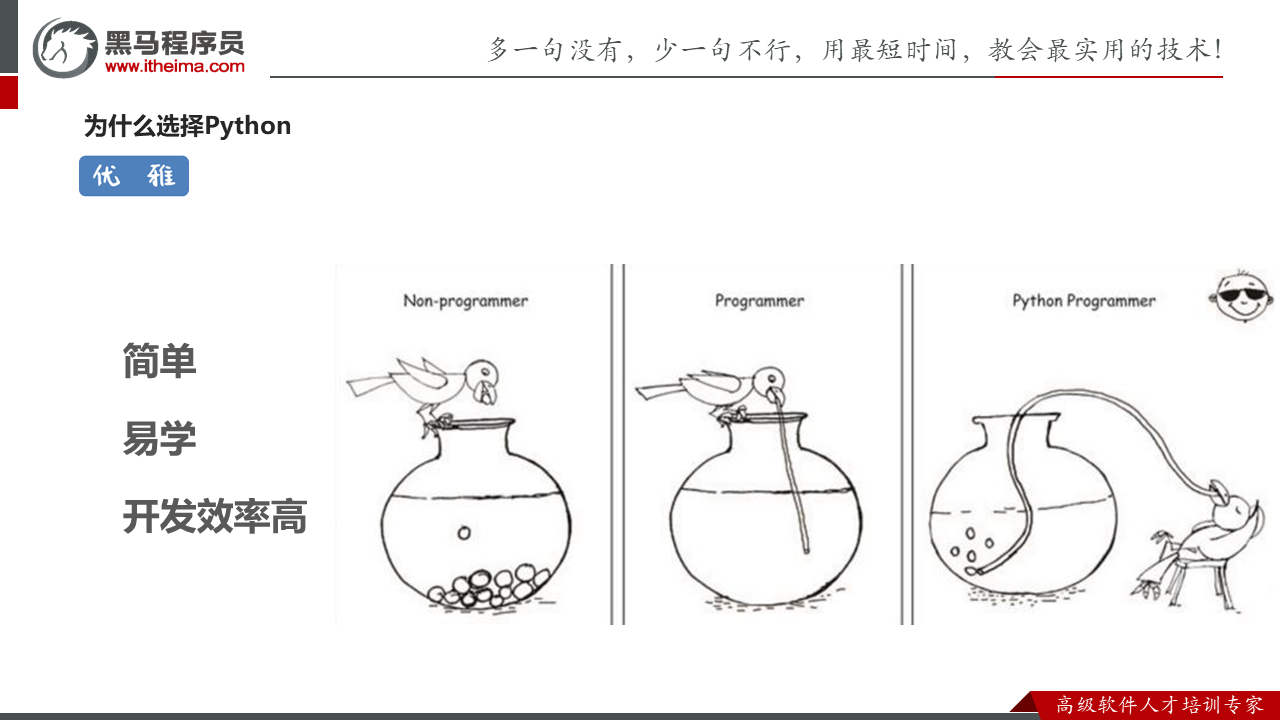 黑马程序员
www.itheima.com

多一句没有，少一句不行，用最短时间，教会最实用的技术！

为什么选择Python

优 雅

简单

易学

开发效率高

Non-programmer

Programmer

Python Programmer

高级软件人才培训专家